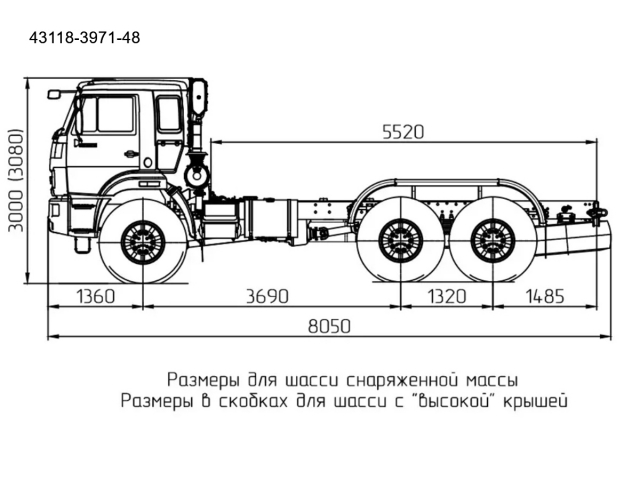 43118-3971-48

3000 (3080)

5520

1360

3690

1320

1485

8050

Размеры для шасси снаряженной массы
Размеры в скобках для шасси с "высокой" крышей