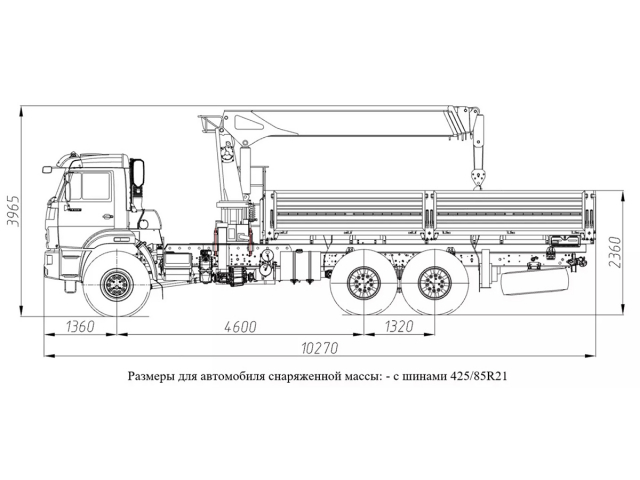 3965

2360

1360

4600

1320

10270

Размеры для автомобиля снаряженной массы: - с шинами 425/85R21