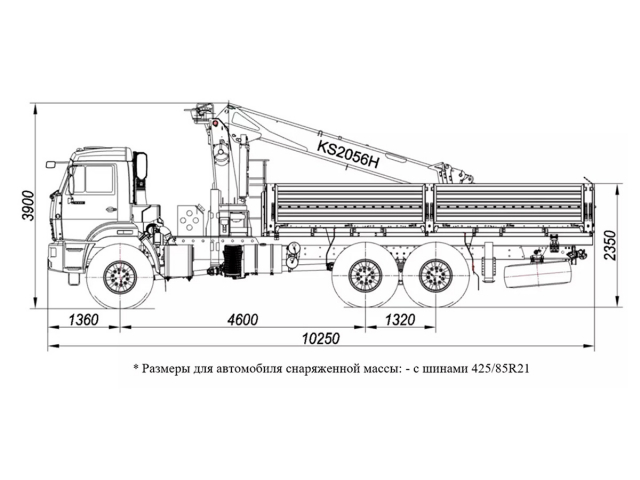 KS2056H

3900

2350

1360

4600

1320

10250

* Размеры для автомобиля снаряженной массы: - с шинами 425/85R21